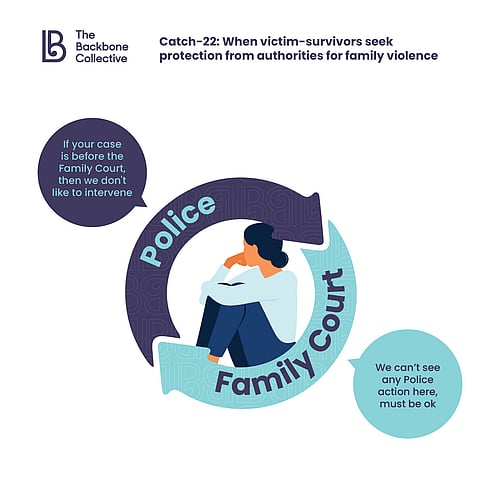 The Backbone Collective

Catch-22: When victim-survivors seek protection from authorities for family violence

If your case is before the Family Court, then we don't like to intervene

Police

Family Court

We can't see any Police action here, must be ok