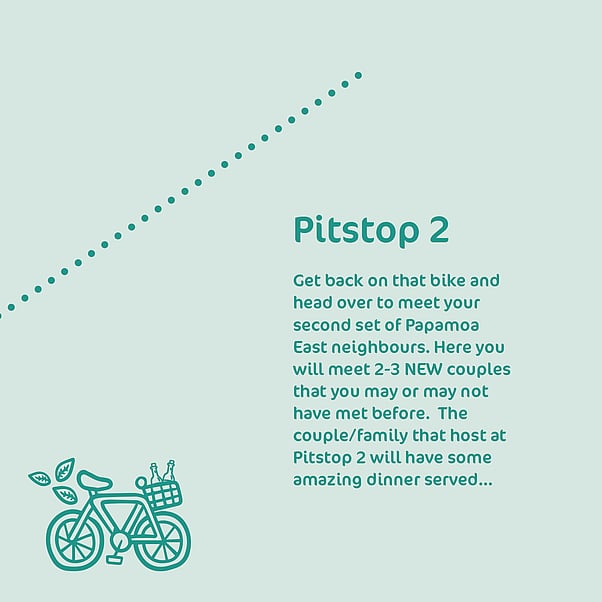 Pitstop 2

Get back on that bike and head over to meet your second set of Papamoa East neighbours. Here you will meet 2-3 NEW couples that you may or may not have met before. The couple/family that host at Pitstop 2 will have some amazing dinner served...