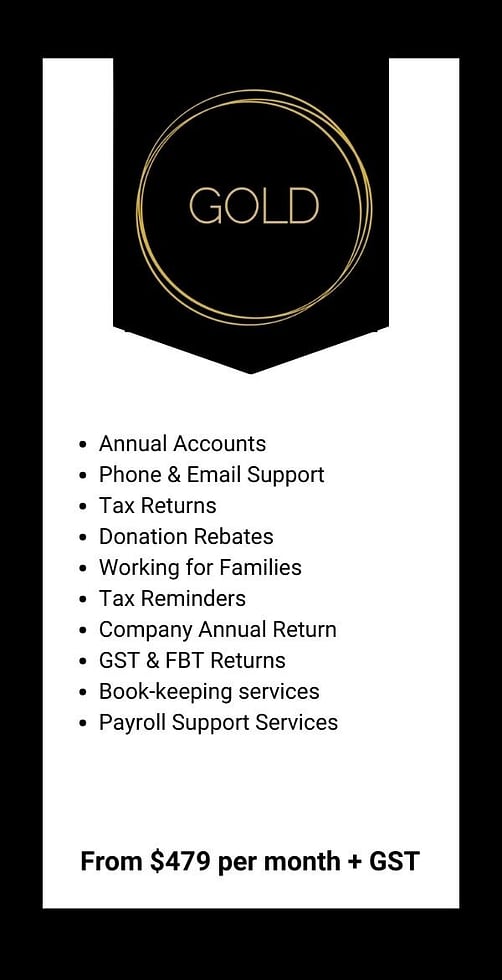 GOLD

• Annual Accounts
• Phone & Email Support
• Tax Returns
• Donation Rebates
• Working for Families
• Tax Reminders
• Company Annual Return
• GST & FBT Returns
• Book-keeping services
• Payroll Support Services

From $479 per month + GST